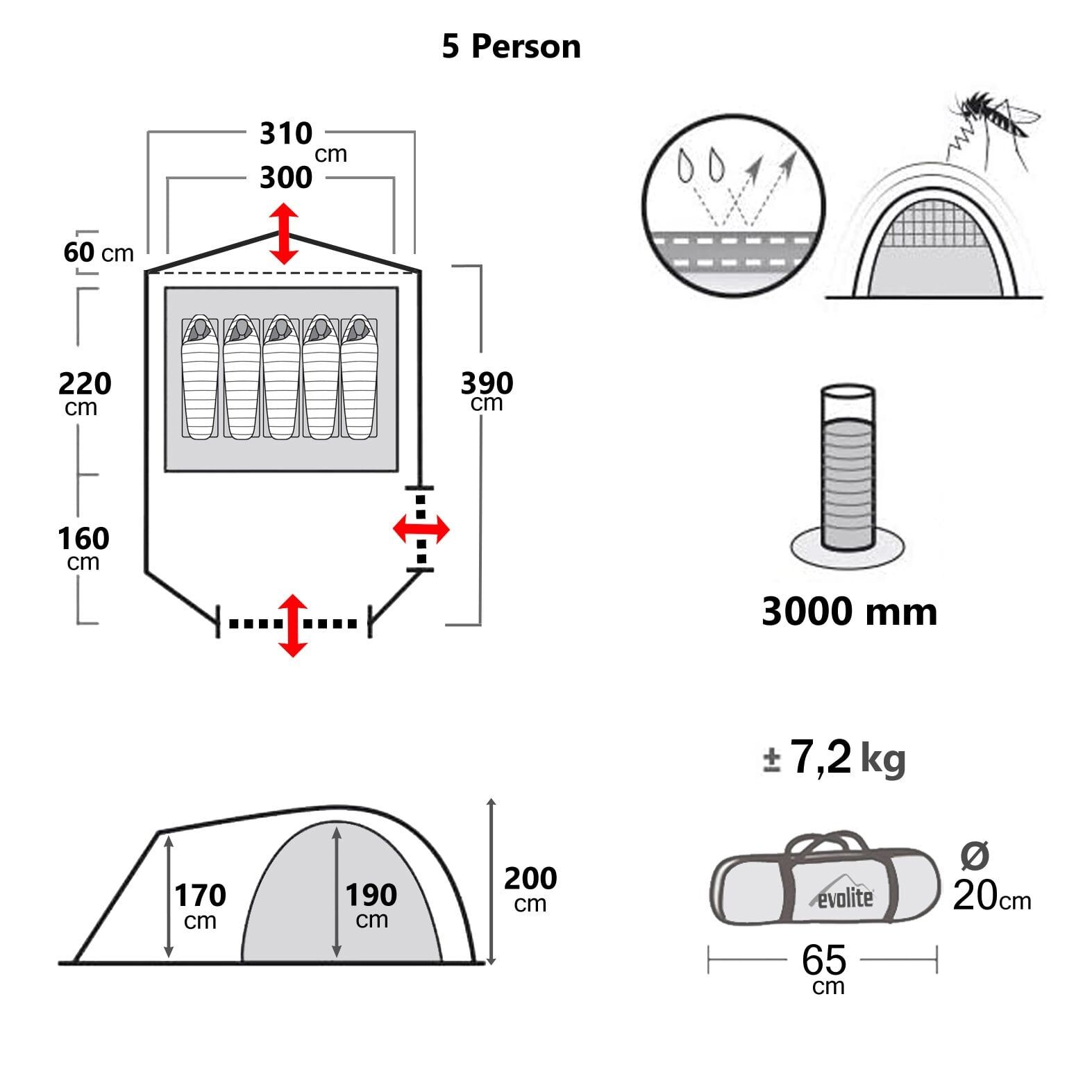 5 Person

310 cm
300
60 cm
220 cm
160 cm
390 cm

3000 mm

± 7,2 kg

170 cm
190 cm
200 cm

evolite
Ø 20cm
65 cm